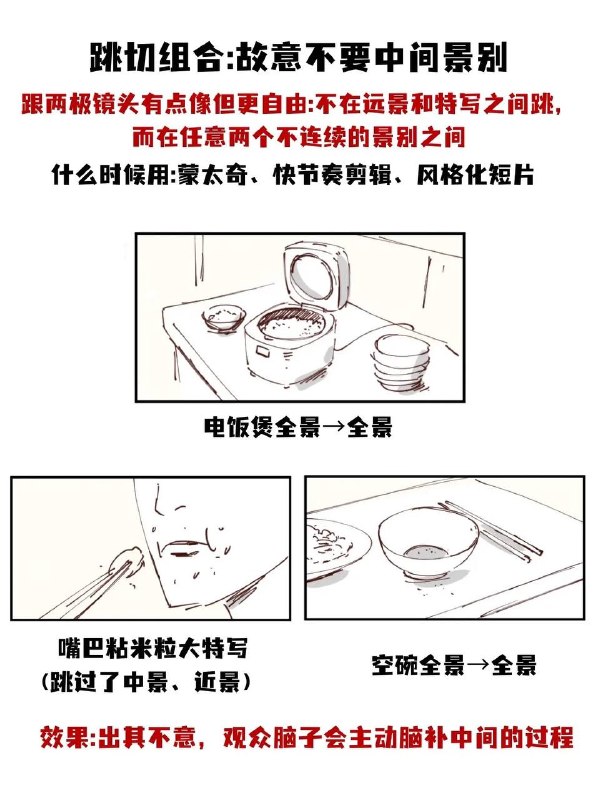 跳切组合:故意不要中间景别

跟两极镜头有点像但更自由:不在远景和特写之间跳，而在任意两个不连续的景别之间

什么时候用:蒙太奇、快节奏剪辑、风格化短片

电饭煲全景→全景

嘴巴粘米粒大特写
(跳过了中景、近景)

空碗全景→全景

效果:出其不意，观众脑子会主动脑补中间的过程